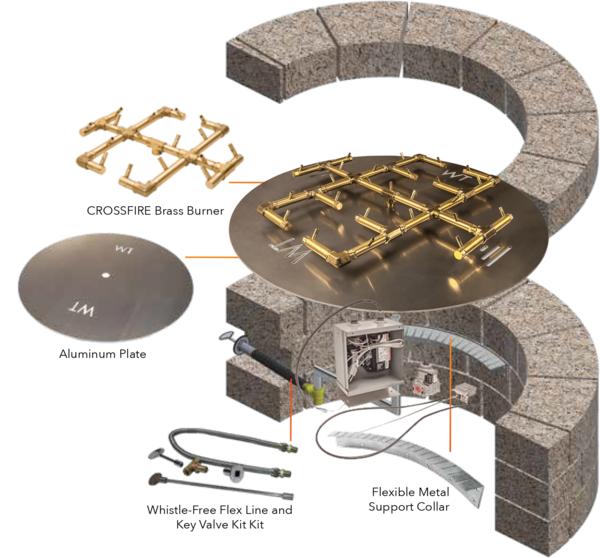 CROSSFIRE Brass Burner

WT

WT

WT

WT

Aluminum Plate

Whistle-Free Flex Line and Key Valve Kit Kit

Flexible Metal Support Collar