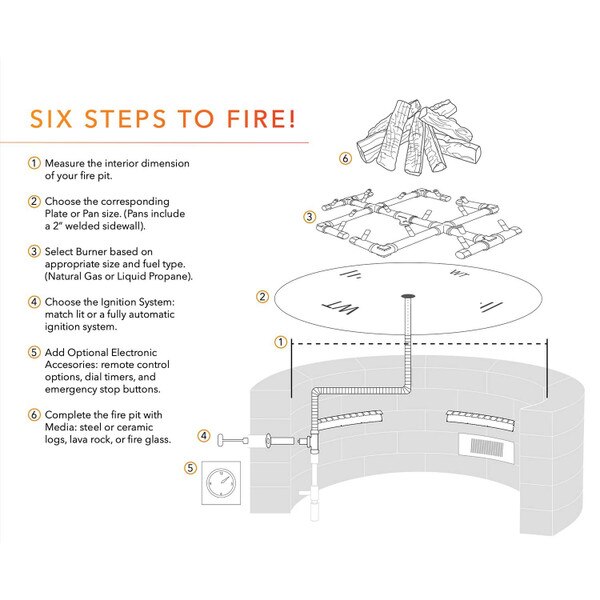 SIX STEPS TO FIRE!

1 Measure the interior dimension of your fire pit.

2 Choose the corresponding Plate or Pan size. (Pans include a 2" welded sidewall).

3 Select Burner based on appropriate size and fuel type. (Natural Gas or Liquid Propane).

4 Choose the Ignition System: match lit or a fully automatic ignition system.

5 Add Optional Electronic Accesories: remote control options, dial timers, and emergency stop buttons.

6 Complete the fire pit with Media: steel or ceramic logs, lava rock, or fire glass.

6

3

2

WT

WT

1

4

5