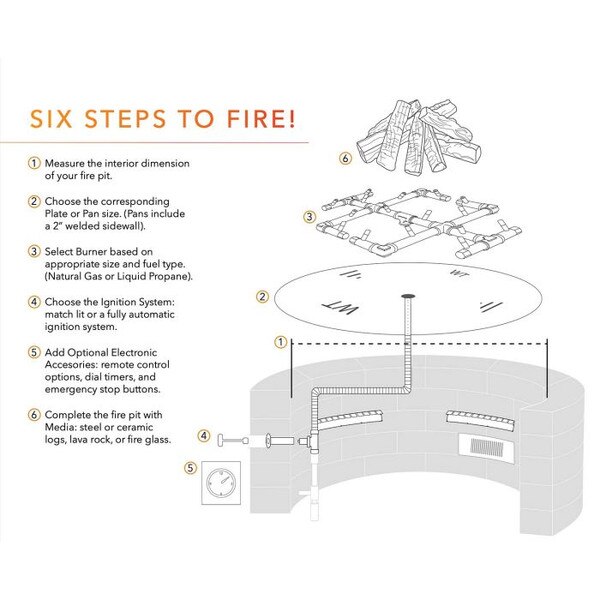 SIX STEPS TO FIRE!

1 Measure the interior dimension of your fire pit.

2 Choose the corresponding Plate or Pan size. (Pans include a 2" welded sidewall).

3 Select Burner based on appropriate size and fuel type. (Natural Gas or Liquid Propane).

4 Choose the Ignition System: match lit or a fully automatic ignition system.

5 Add Optional Electronic Accesories: remote control options, dial timers, and emergency stop buttons.

6 Complete the fire pit with Media: steel or ceramic logs, lava rock, or fire glass.

6

3

2

WT
WT

1

4

5