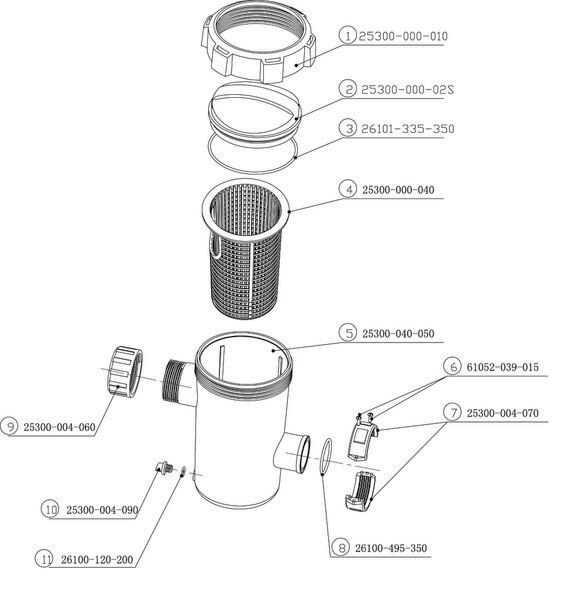 1 25300-000-010

2 25300-000-02S

3 26101-335-350

4 25300-000-040

5 25300-040-050

6 61052-039-015

7 25300-004-070

9 25300-004-060

10 25300-004-090

11 26100-120-200

8 26100-495-350